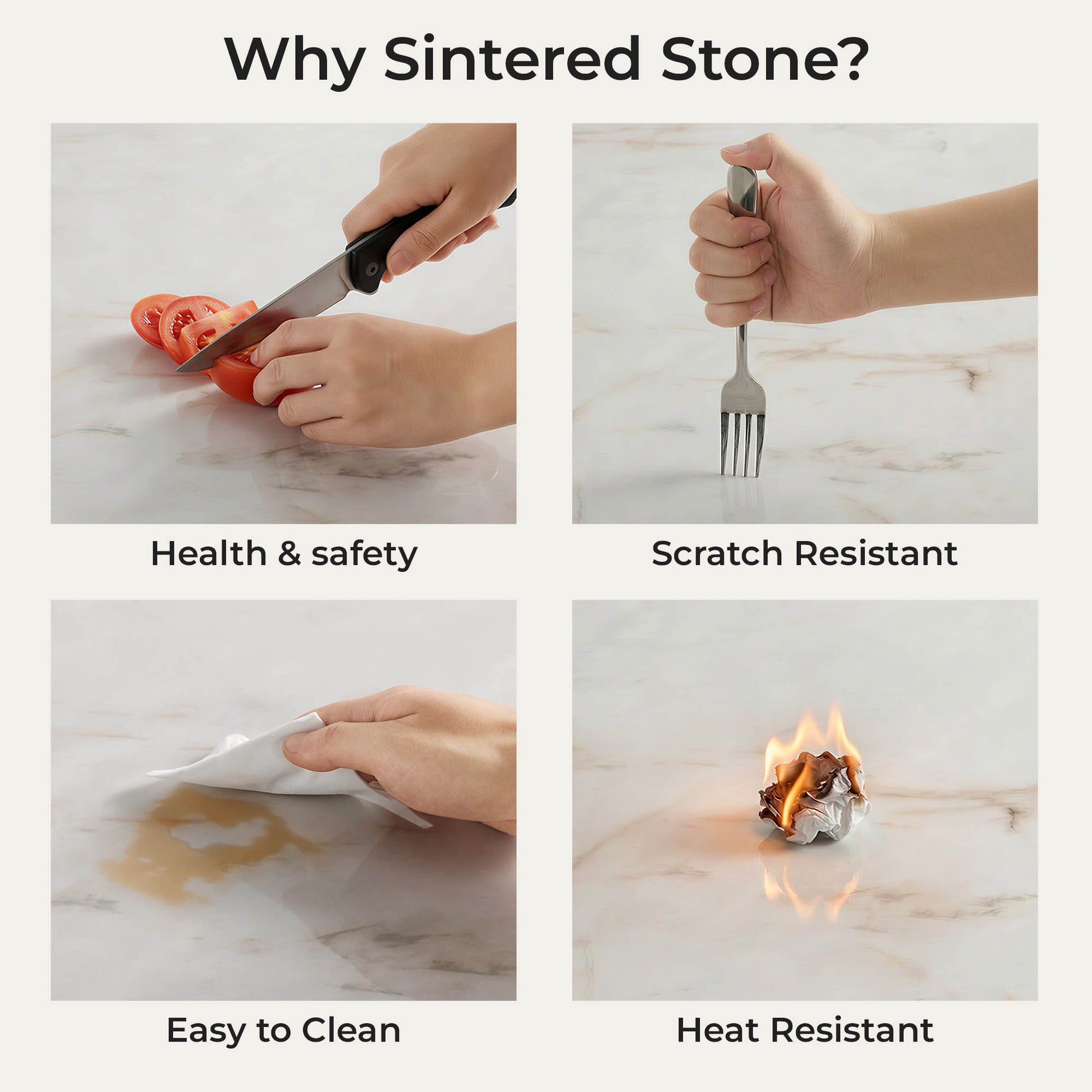 Why Sintered Stone?

Health & safety

Scratch Resistant

Easy to Clean

Heat Resistant